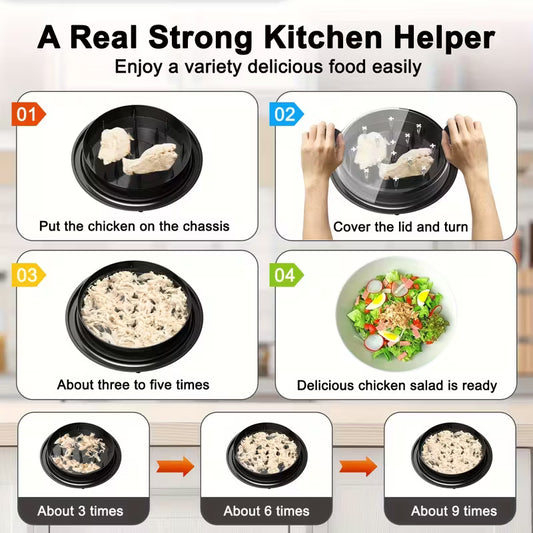 A Real Strong Kitchen Helper
Enjoy a variety delicious food easily

01
Put the chicken on the chassis

02
Cover the lid and turn

03
About three to five times

04
Delicious chicken salad is ready

About 3 times

About 6 times

About 9 times